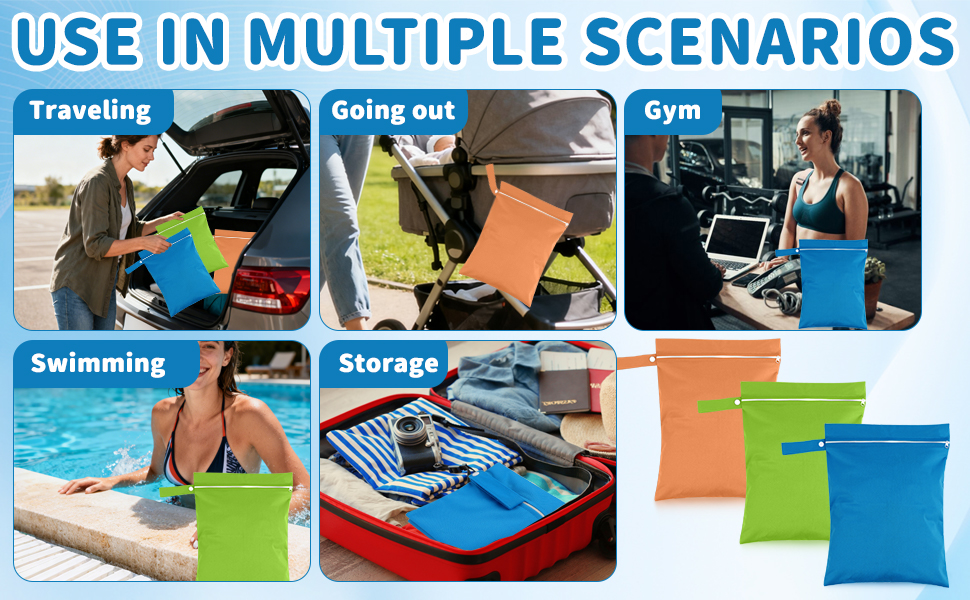 USE IN MULTIPLE SCENARIOS

Traveling

Going out

Gym

Swimming

Storage