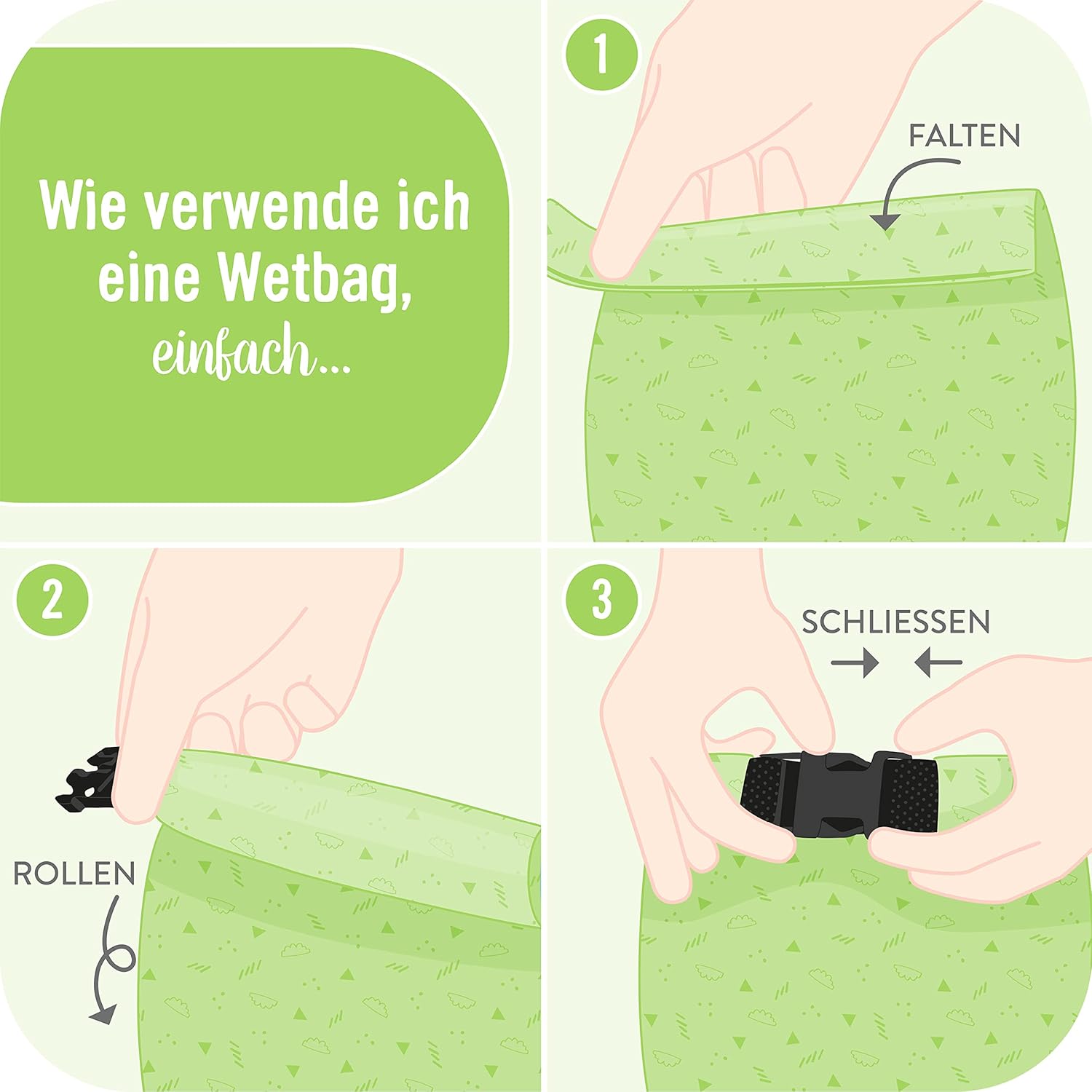 Wie verwende ich eine Wetbag, einfach...

1

FALTEN

2

ROLLEN

3

SCHLIESSEN