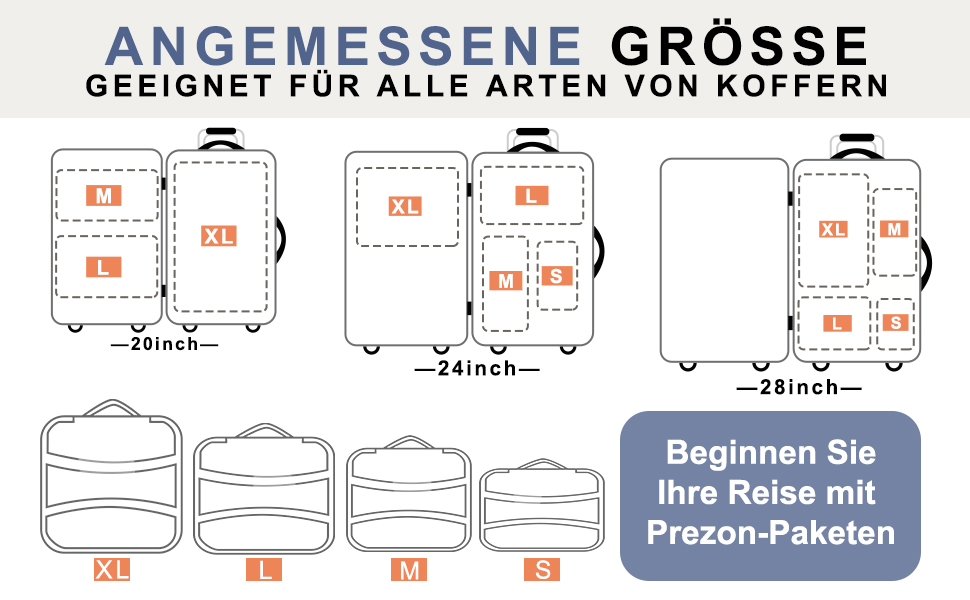 ANGEMESSENE GRÖSSE
GEEIGNET FÜR ALLE ARTEN VON KOFFERN

M
L
XL
—20inch—

XL
L
M
S
—24inch—

XL
M
L
S
—28inch—

XL
L
M
S

Beginnen Sie Ihre Reise mit Prezon-Paketen