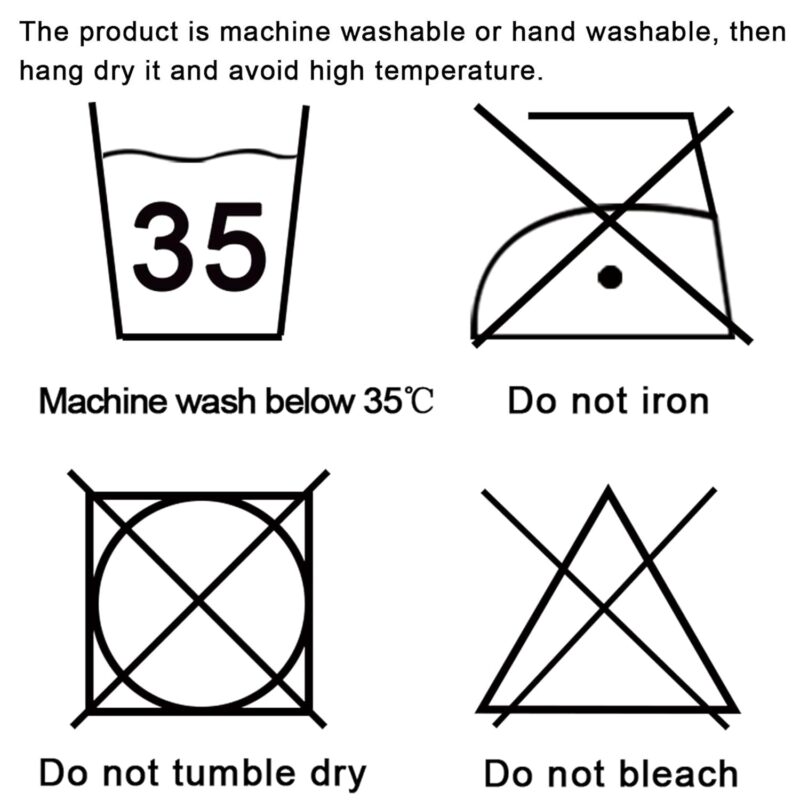 The product is machine washable or hand washable, then hang dry it and avoid high temperature.

35

Machine wash below 35℃

Do not iron

Do not tumble dry

Do not bleach